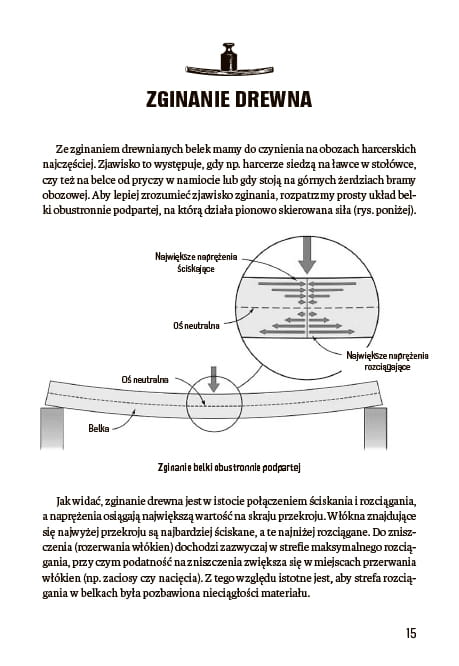 ZGINANIE DREWNA

Ze zginaniem drewnianych belek mamy do czynienia na obozach harcerskich najczęściej. Zjawisko to występuje, gdy np. harcerze siedzą na ławce w stołówce, czy też na belce od pryczy w namiocie lub gdy stoją na górnych żerdziach bramy obozowej. Aby lepiej zrozumieć zjawisko zginania, rozpatrzmy prosty układ belki obustronnie podpartej, na którą działa pionowo skierowana siła (rys. poniżej).

Największe naprężenia ściskające

Oś neutralna

Największe naprężenia rozciągające

Oś neutralna

Belka

Zginanie belki obustronnie podpartej

Jak widać, zginanie drewna jest w istocie połączeniem ściskania i rozciągania, a naprężenia osiągają największą wartość na skraju przekroju. Włókna znajdujące się najwyżej przekroju są najbardziej ściskane, a te najniżej rozciągane. Do zniszczenia (rozerwania włókien) dochodzi zazwyczaj w strefie maksymalnego rozciągania, przy czym podatność na zniszczenia zwiększa się w miejscach przerwania włókien (np. zaciosy czy nacięcia). Z tego względu istotne jest, aby strefa rozciągania w belkach była pozbawiona nieciągłości materiału.

15